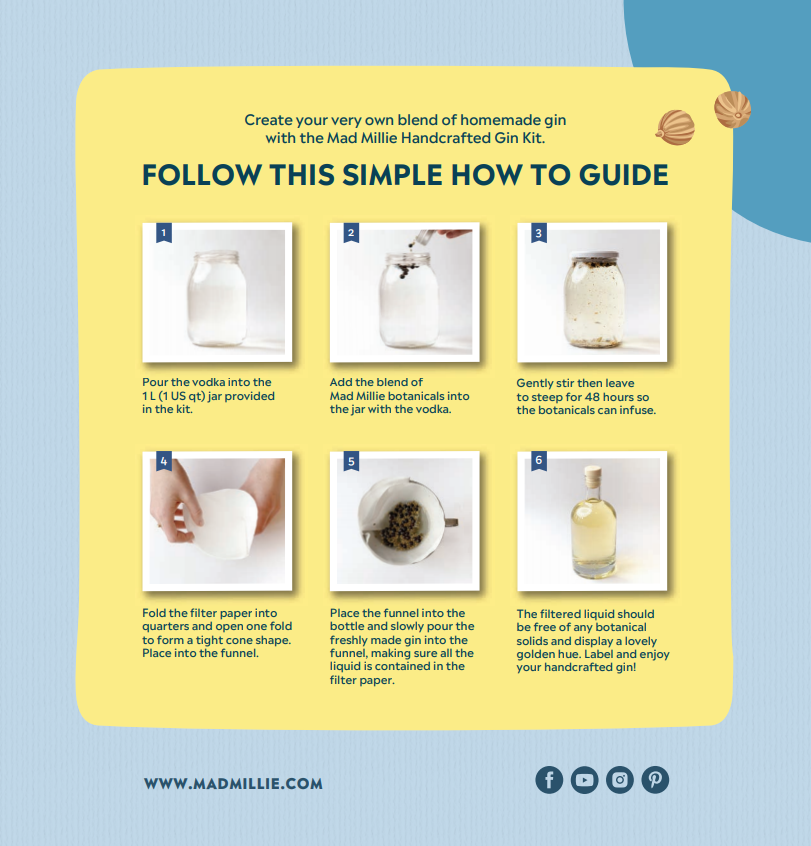 Create your very own blend of homemade gin with the Mad Millie Handcrafted Gin Kit.

FOLLOW THIS SIMPLE HOW TO GUIDE

1

Pour the vodka into the 1 L (1 US qt) jar provided in the kit.

2

Add the blend of Mad Millie botanicals into the jar with the vodka.

3

Gently stir then leave to steep for 48 hours so the botanicals can infuse.

4

Fold the filter paper into quarters and open one fold to form a tight cone shape. Place into the funnel.

5

Place the funnel into the bottle and slowly pour the freshly made gin into the funnel, making sure all the liquid is contained in the filter paper.

6

The filtered liquid should be free of any botanical solids and display a lovely golden hue. Label and enjoy your handcrafted gin!

WWW.MADMILLIE.COM